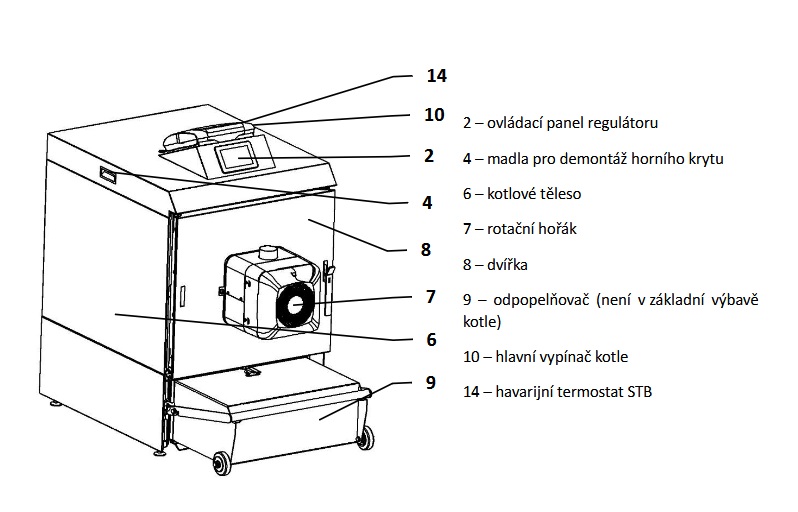 14
10
2
4
8
7
6
9

2 – ovládací panel regulátoru

4 – madla pro demontáž horního krytu

6 – kotlové těleso

7 – rotační hořák

8 – dvířka

9 – odpopelňovač (není v základní výbavě kotle)

10 – hlavní vypínač kotle

14 – havarijní termostat STB