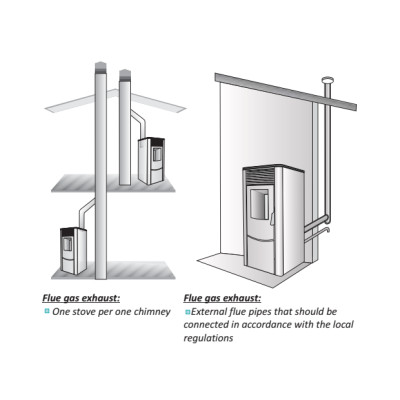 Flue gas exhaust:
One stove per one chimney

Flue gas exhaust:
External flue pipes that should be connected in accordance with the local regulations