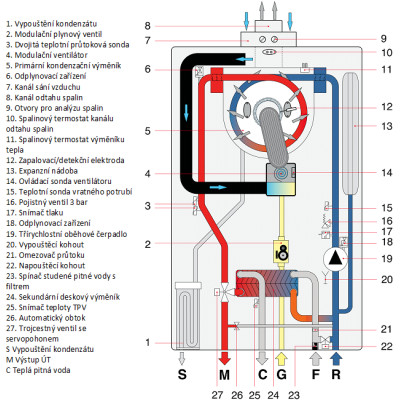 1. Vypouštění kondenzátu
2. Modulační plynový ventil
3. Dvojitá teplotní průtoková sonda
4. Modulační ventilátor
5. Primární kondenzační výměník
6. Odplynovací zařízení
7. Kanál sání vzduchu
8. Kanál odtahu spalin
9. Otvory pro analýzu spalin
10. Spalinový termostat kanálu odtahu spalin
11. Spalinový termostat výměníku tepla
12. Zapalovací/detekční elektroda
13. Expanzní nádoba
14. Ovládací sonda ventilátoru
15. Teplotní sonda vratného potrubí
16. Pojistný ventil 3 bar
17. Snímač tlaku
18. Odplynovací zařízení
19. Třírychlostní oběhové čerpadlo
20. Vypouštěcí kohout
21. Omezovač průtoku
22. Napouštěcí kohout
23. Spínač studené pitné vody s filtrem
24. Sekundární deskový výměník
25. Snímač teploty TPV
26. Automatický obtok
27. Trojcestný ventil se servopohonem
S Vypouštění kondenzátu
M Výstup ÚT
C Teplá pitná voda

8
7
6
5
4
3
2
1
9
10
11
12
13
14
15
16
17
18
19
20
21
22

S M C G F R

27 26 25 24 23